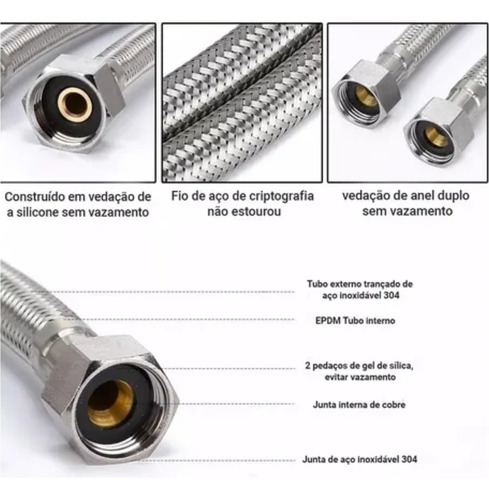 Construído em vedação de a silicone sem vazamento

Fio de aço de criptografia não estourou

vedação de anel duplo sem vazamento

Tubo externo trançado de aço inoxidável 304

EPDM Tubo interno

2 pedaços de gel de sílica, evitar vazamento

Junta interna de cobre

Junta de aço inoxidável 304