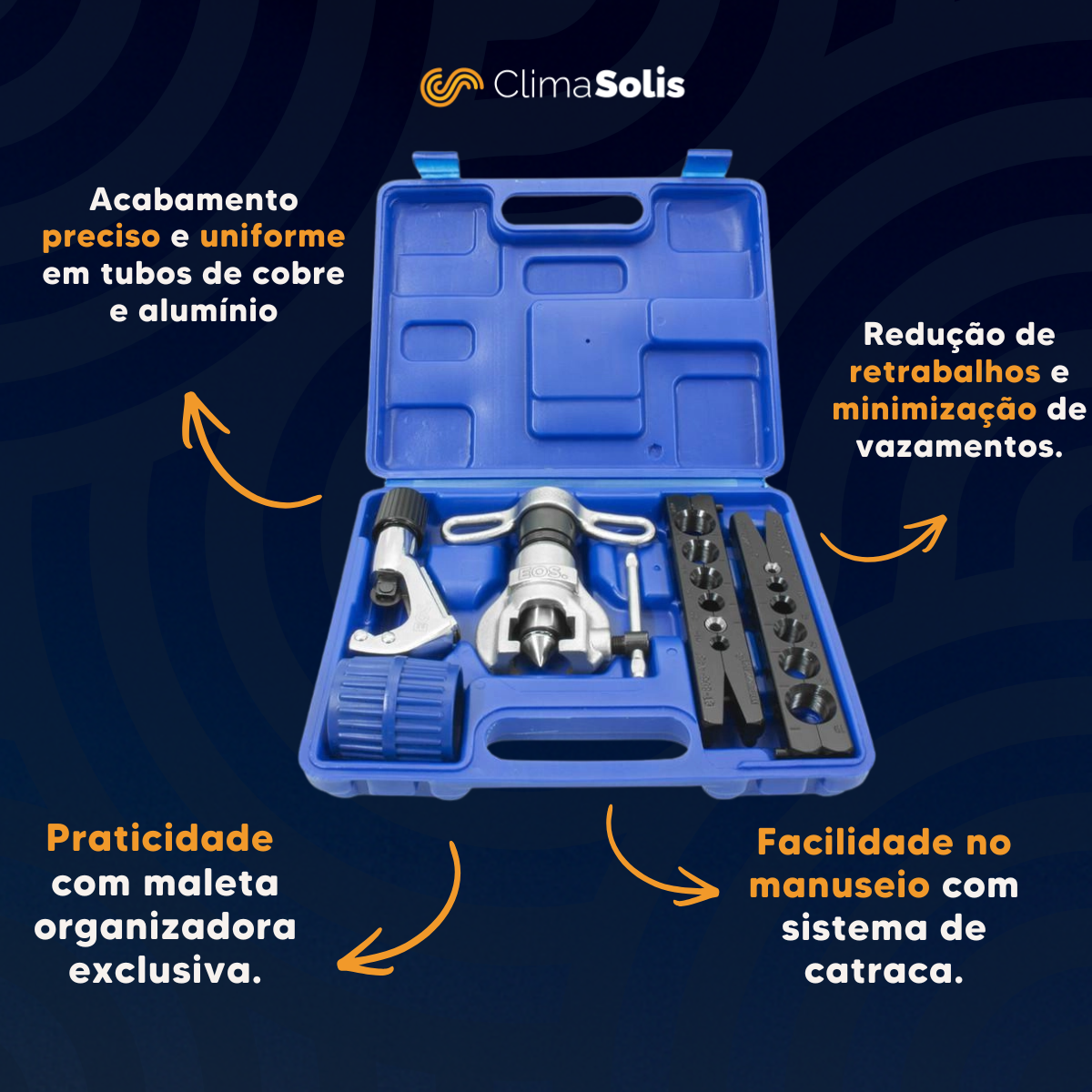 ClimaSolis

Acabamento preciso e uniforme em tubos de cobre e alumínio

Redução de retrabalhos e minimização de vazamentos.

EOS.

Praticidade com maleta organizadora exclusiva.

Facilidade no manuseio com sistema de catraca.